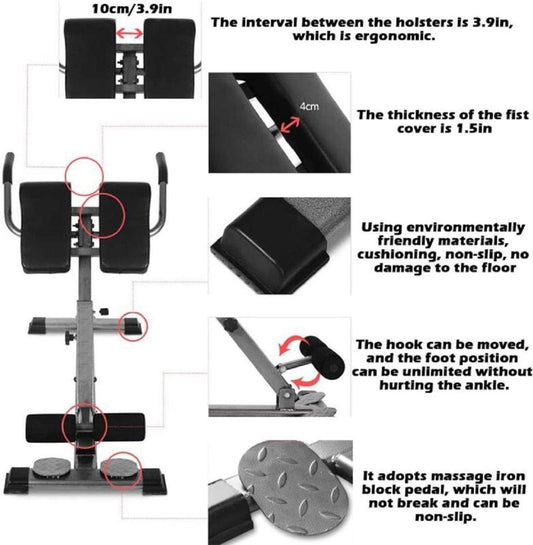 10cm/3.9in

The interval between the holsters is 3.9in, which is ergonomic.

4cm

The thickness of the fist cover is 1.5in

Using environmentally friendly materials, cushioning, non-slip, no damage to the floor

The hook can be moved, and the foot position can be unlimited without hurting the ankle.

It adopts massage iron block pedal, which will not break and can be non-slip.