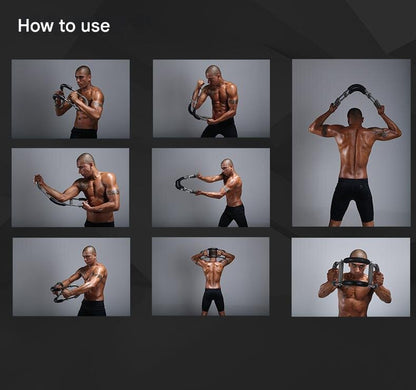 How to use